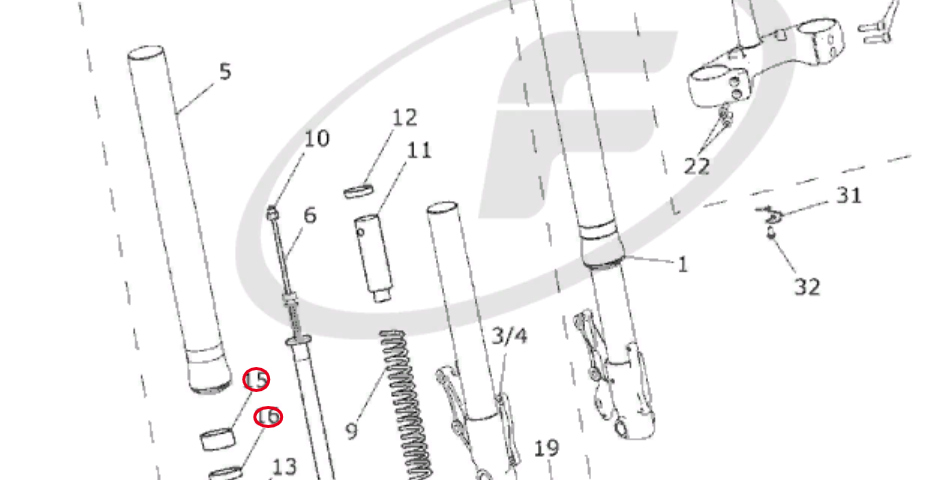 5
10
12
11
6
22
31
1
32
3/4
15
16
9
19
13