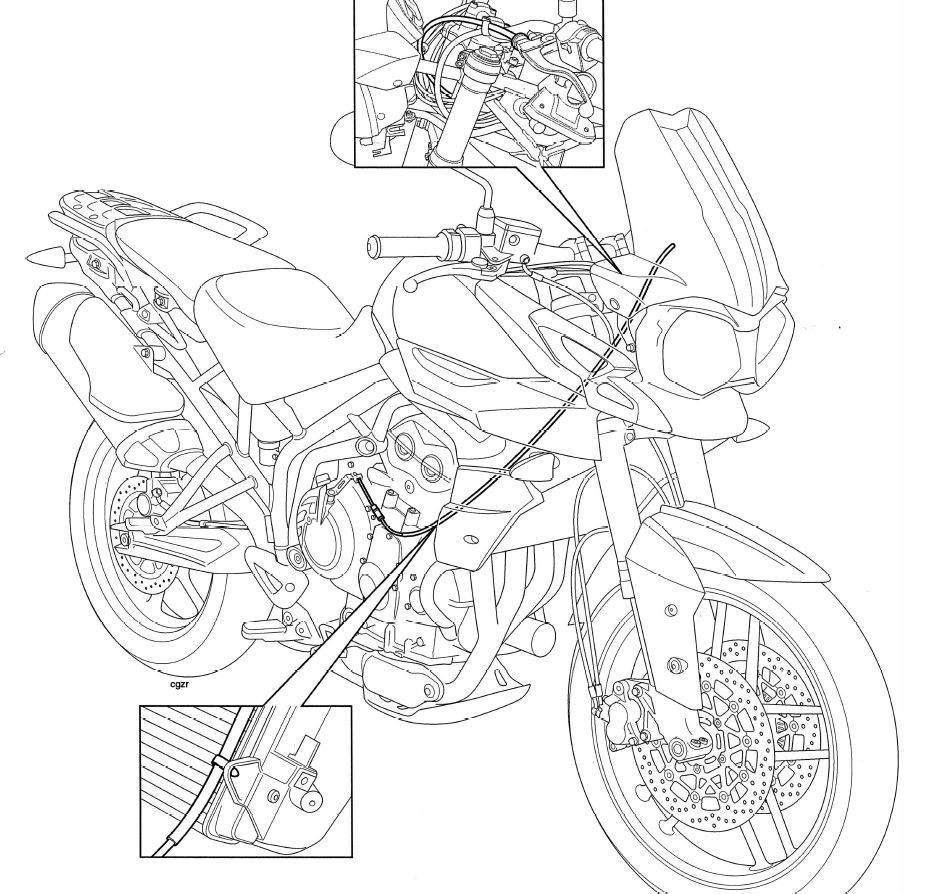 cgzr